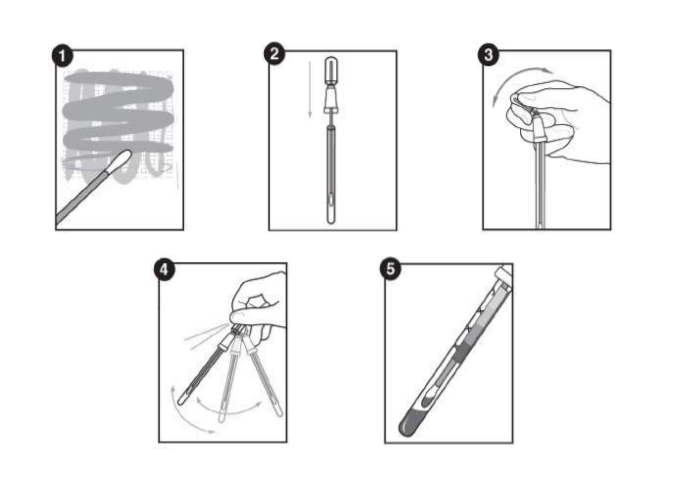 1

2

3

4

5