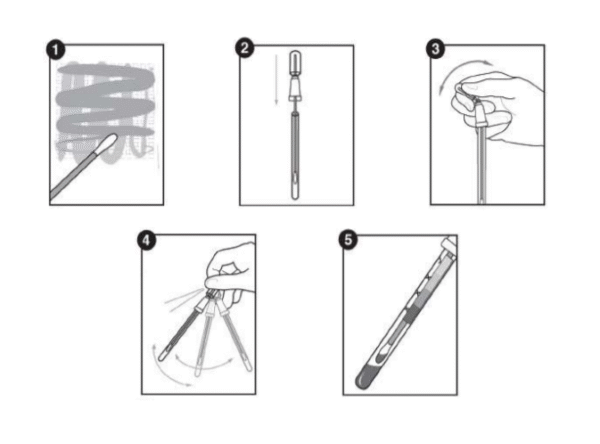 1

2

3

4

5